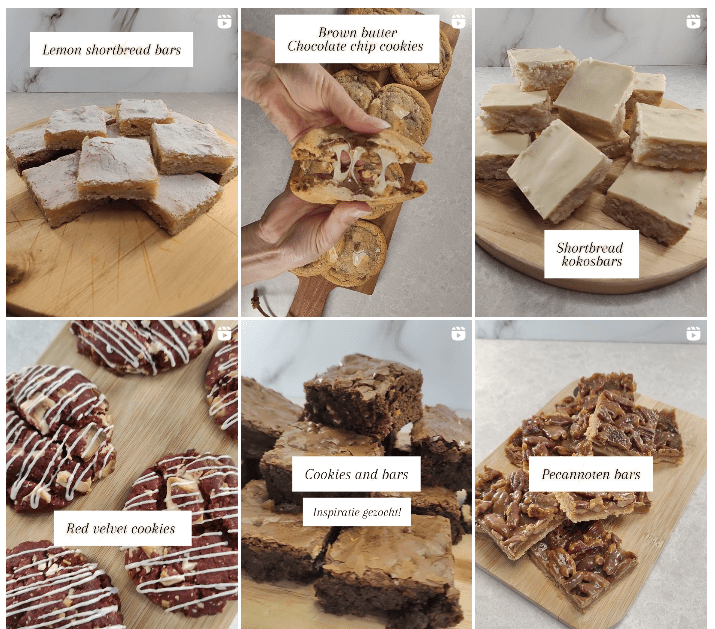 Lemon shortbread bars

Brown butter Chocolate chip cookies

Shortbread kokosbars

Red velvet cookies

Cookies and bars

Inspiratie gezocht!

Pecannoten bars